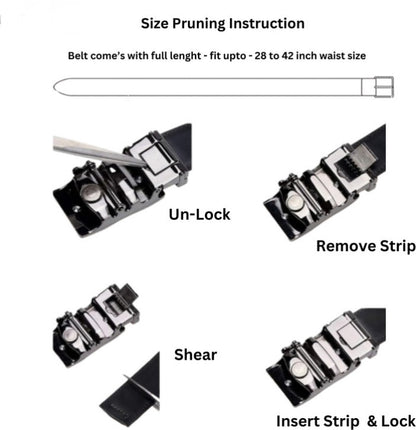 Size Pruning Instruction

Belt come's with full lenght - fit upto - 28 to 42 inch waist size

Un-Lock

Remove Strip

Shear

Insert Strip & Lock