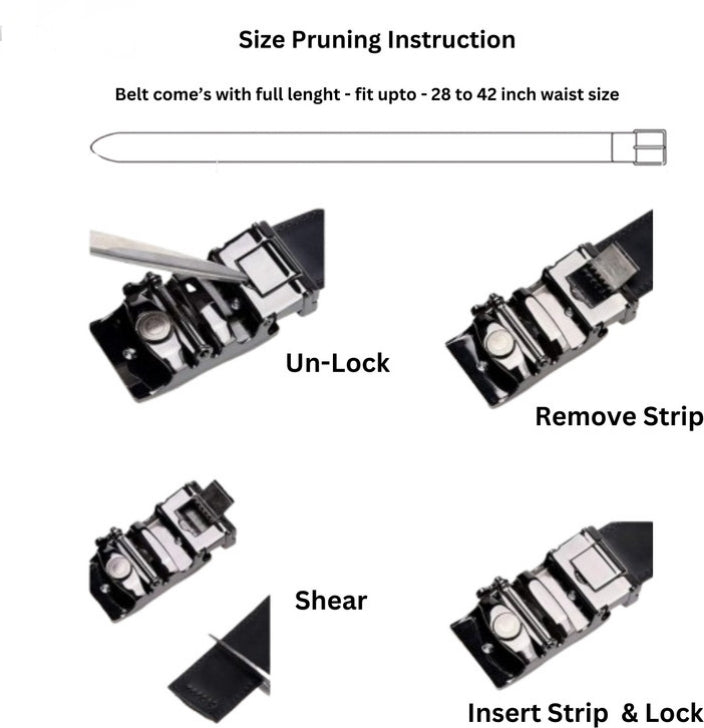 Size Pruning Instruction

Belt come's with full lenght - fit upto - 28 to 42 inch waist size

Un-Lock

Remove Strip

Shear

Insert Strip & Lock